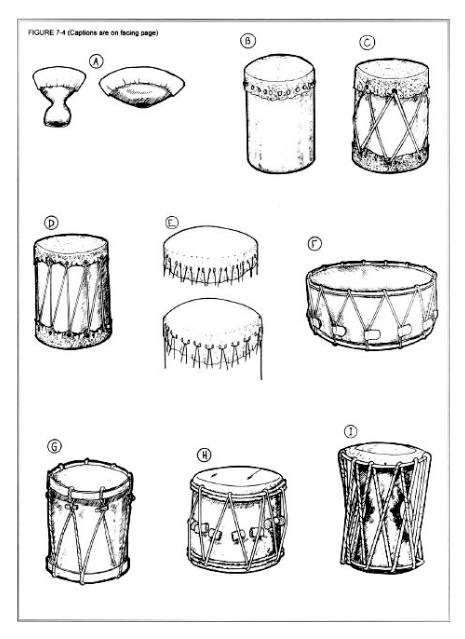 FIGURE 7-4 (Captions are on facing page)

A

B

C

D

E

F

G

H

I